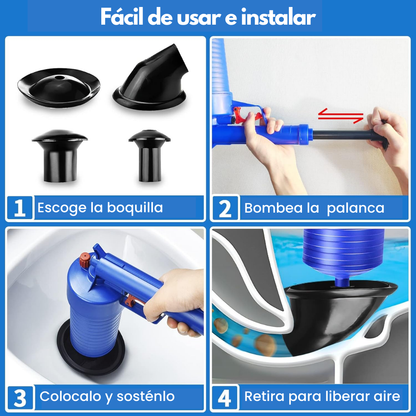 Fácil de usar e instalar

1 Escoge la boquilla

2 Bombea la palanca

3 Colocalo y sosténlo

4 Retira para liberar aire